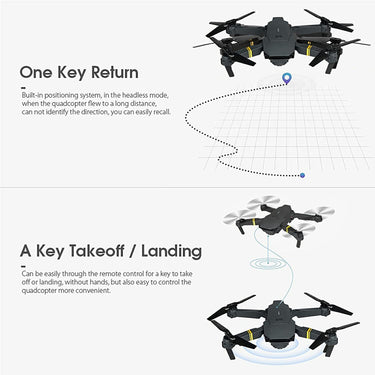 One Key Return

Built-in positioning system, in the headless mode, when the quadcopter flew to a long distance, can not identify the direction, you can easily recall.

A Key Takeoff / Landing

Can be easily through the remote control for a key to take off or landing, without hands, but also easy to control the quadcopter more convenient.